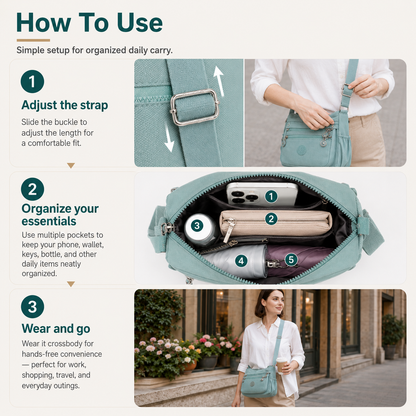 How To Use

Simple setup for organized daily carry.

1

Adjust the strap

Slide the buckle to adjust the length for a comfortable fit.

2

Organize your essentials

Use multiple pockets to keep your phone, wallet, keys, bottle, and other daily items neatly organized.

1
2
3
4
5

3

Wear and go

Wear it crossbody for hands-free convenience — perfect for work, shopping, travel, and everyday outings.