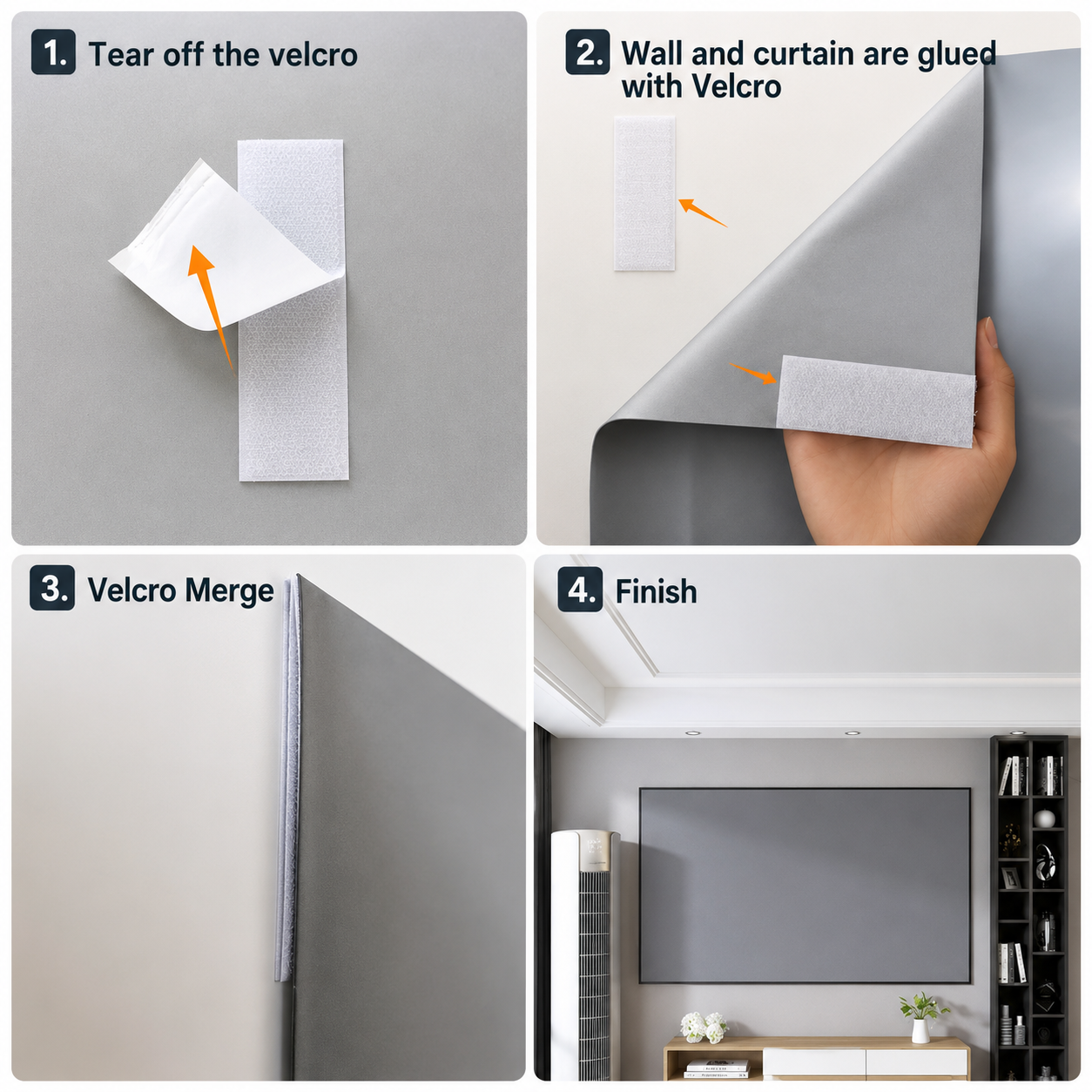 1. Tear off the velcro

2. Wall and curtain are glued with Velcro

3. Velcro Merge

4. Finish