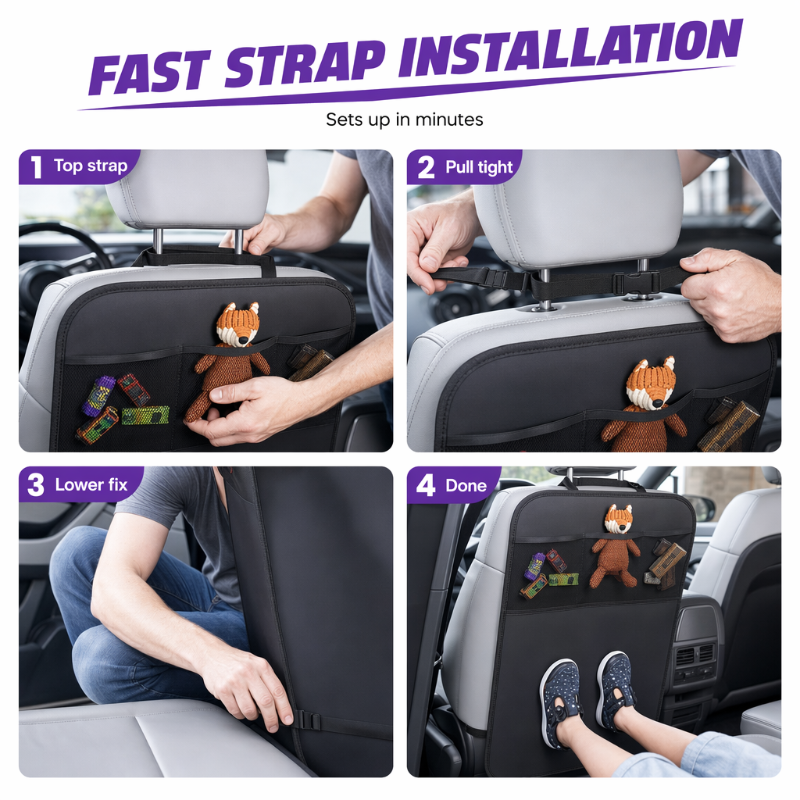 FAST STRAP INSTALLATION

Sets up in minutes

1 Top strap

2 Pull tight

3 Lower fix

4 Done